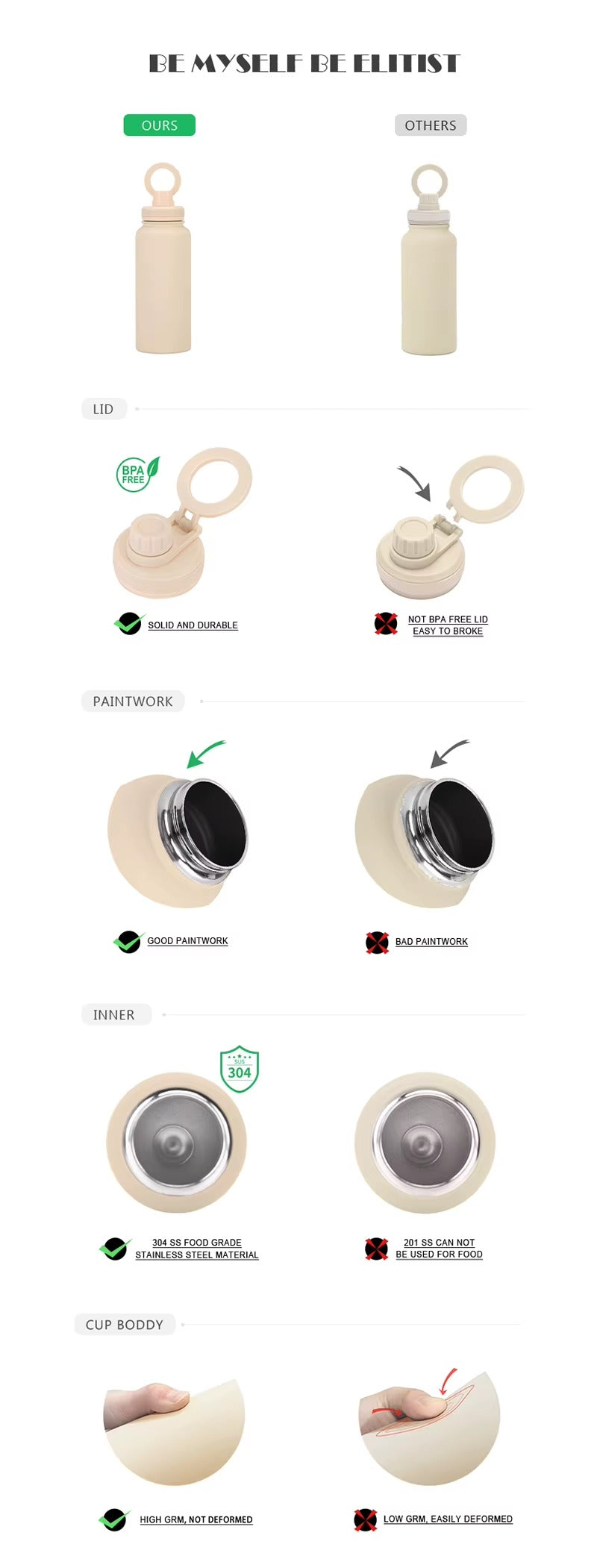 BE MYSELF BE ELITIST

OURS

OTHERS

LID

BPA FREE

SOLID AND DURABLE

NOT BPA FREE LID
EASY TO BROKE

PAINTWORK

GOOD PAINTWORK

BAD PAINTWORK

INNER

SUS 304

304 SS FOOD GRADE STAINLESS STEEL MATERIAL

201 SS CAN NOT BE USED FOR FOOD

CUP BODDY

HIGH GRM, NOT DEFORMED

LOW GRM, EASILY DEFORMED